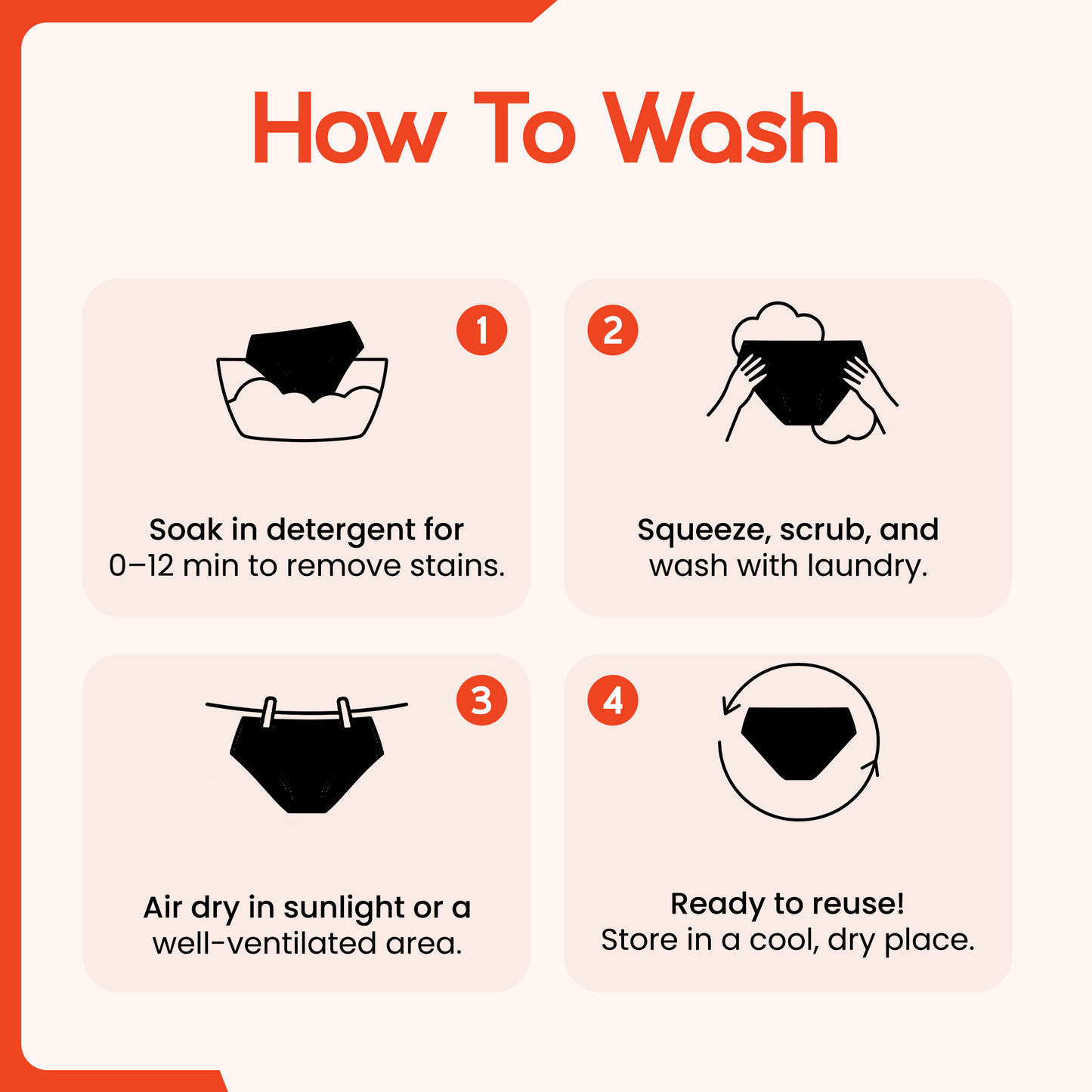 How To Wash

1

Soak in detergent for 0–12 min to remove stains.

2

Squeeze, scrub, and wash with laundry.

3

Air dry in sunlight or a well-ventilated area.

4

Ready to reuse! Store in a cool, dry place.