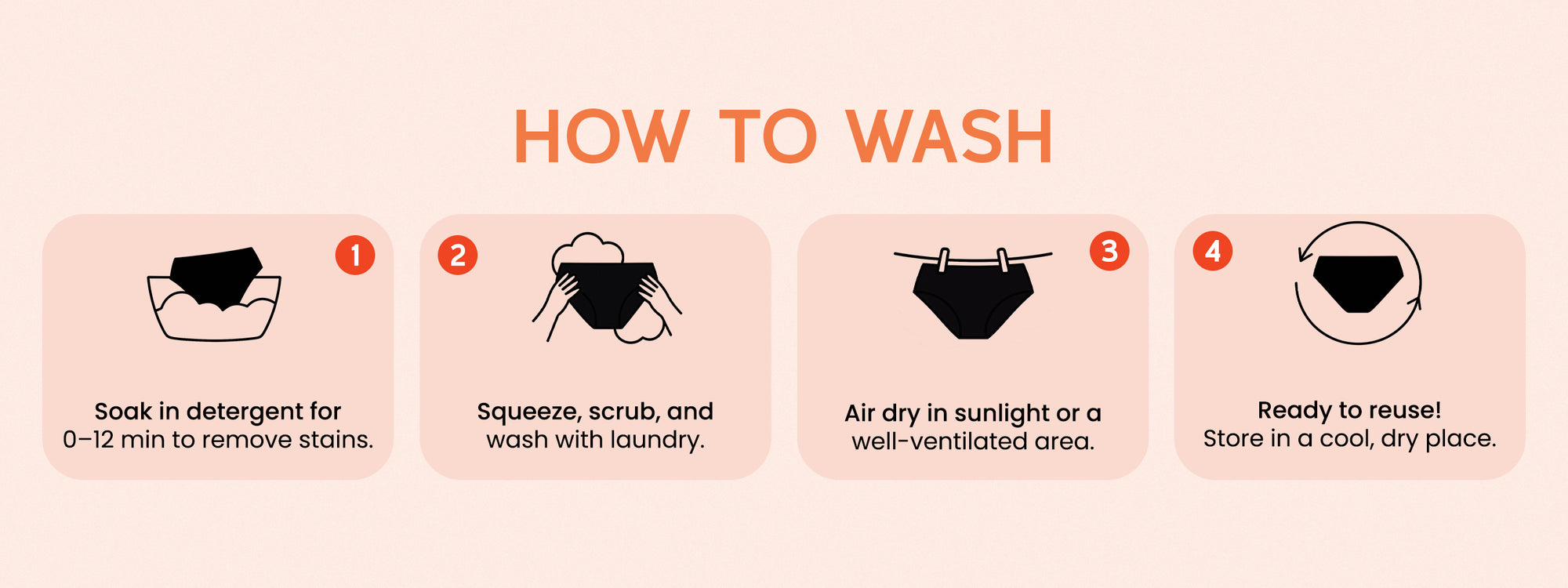 HOW TO WASH

1

Soak in detergent for 0–12 min to remove stains.

2

Squeeze, scrub, and wash with laundry.

3

Air dry in sunlight or a well-ventilated area.

4

Ready to reuse! Store in a cool, dry place.