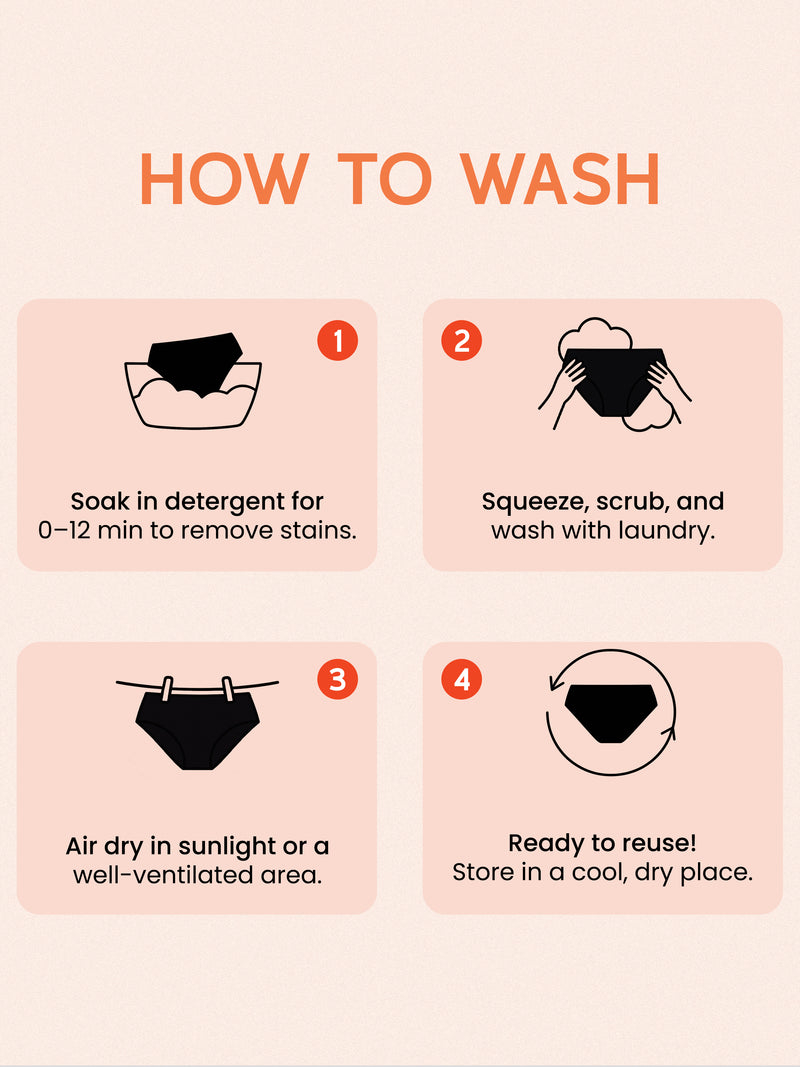 HOW TO WASH

1

Soak in detergent for 0–12 min to remove stains.

2

Squeeze, scrub, and wash with laundry.

3

Air dry in sunlight or a well-ventilated area.

4

Ready to reuse! Store in a cool, dry place.